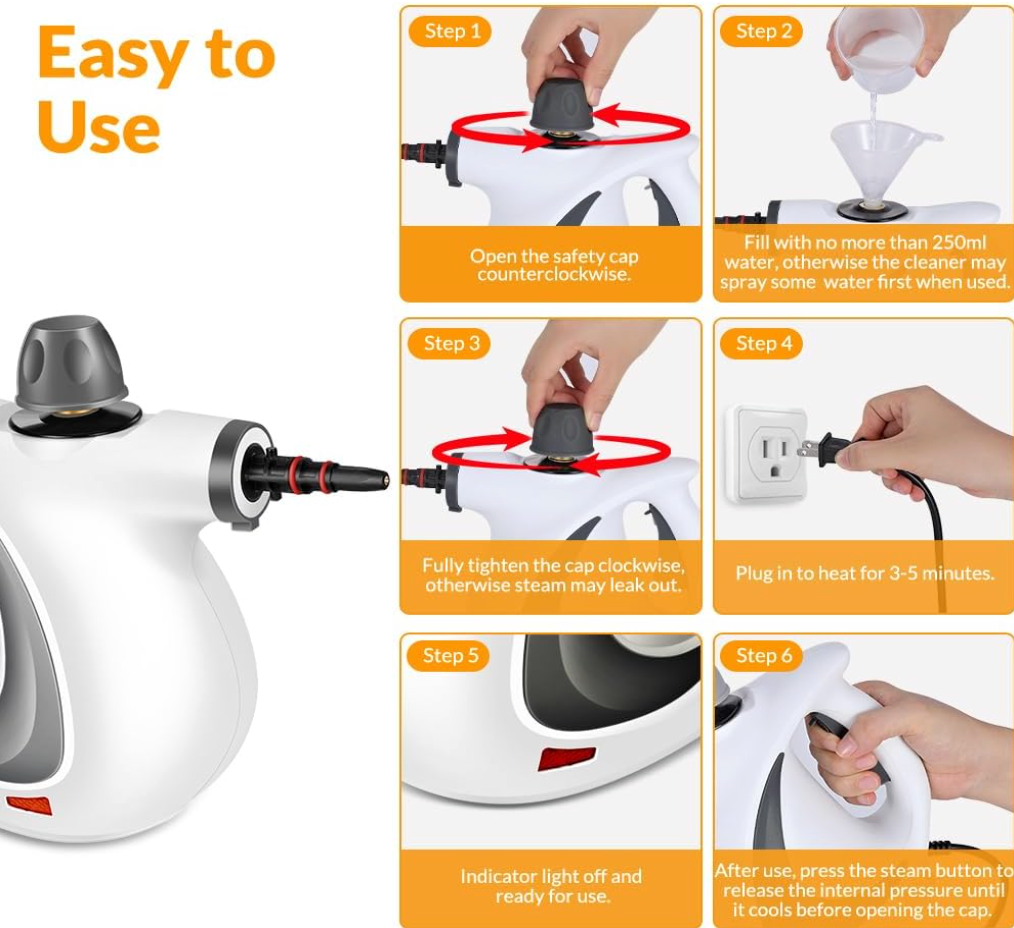 Easy to Use

Step 1

Open the safety cap counterclockwise.

Step 2

Fill with no more than 250ml water, otherwise the cleaner may spray some water first when used.

Step 3

Fully tighten the cap clockwise, otherwise steam may leak out.

Step 4

Plug in to heat for 3-5 minutes.

Step 5

Indicator light off and ready for use.

Step 6

After use, press the steam button to release the internal pressure until it cools before opening the cap.