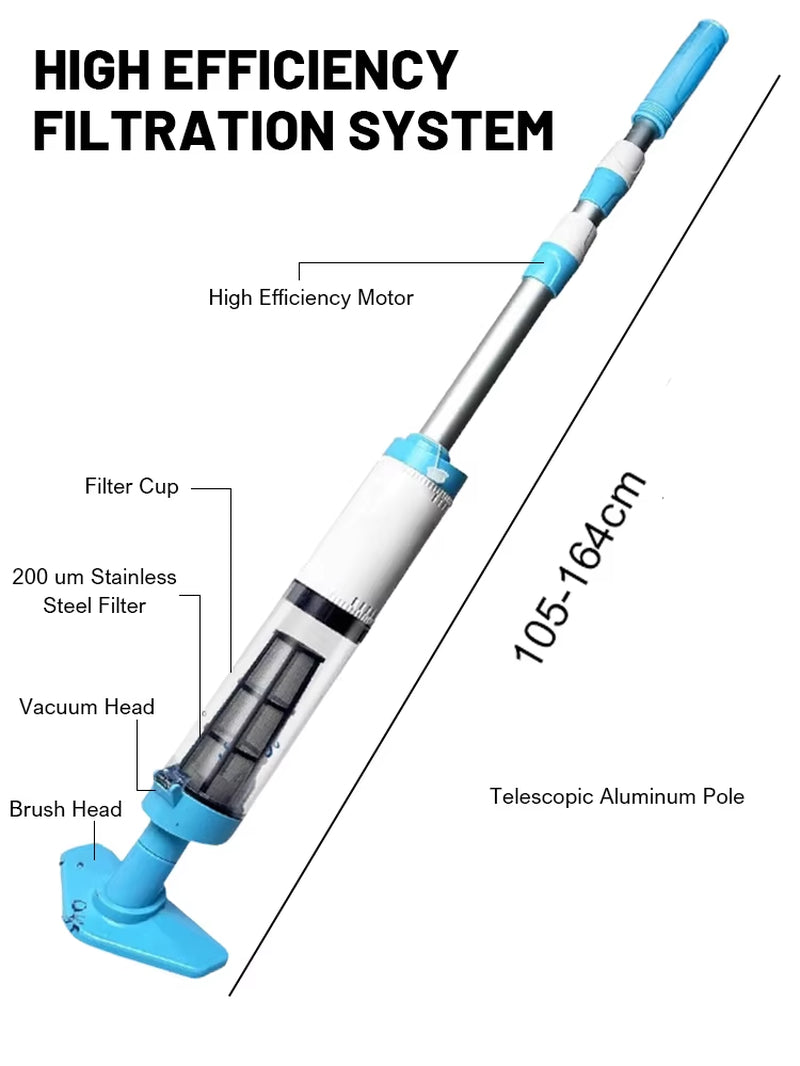 HIGH EFFICIENCY FILTRATION SYSTEM

High Efficiency Motor

Filter Cup

200 um Stainless Steel Filter

Vacuum Head

Brush Head

105-164cm

Telescopic Aluminum Pole